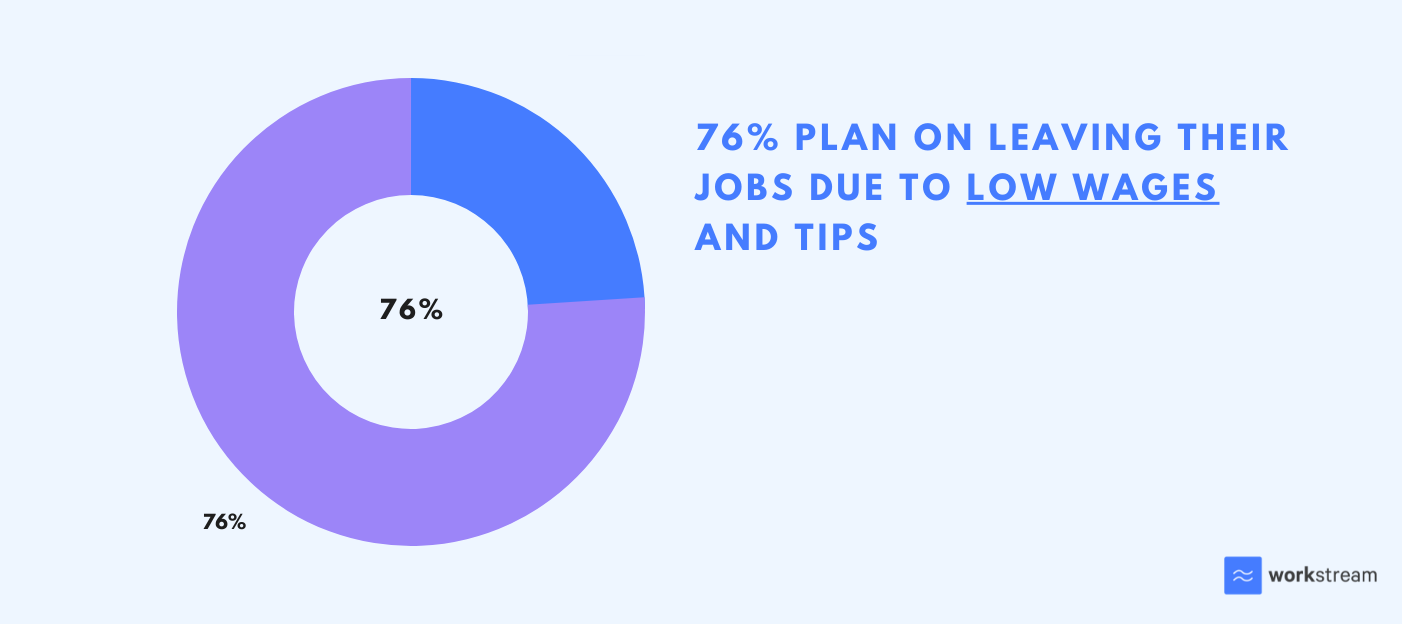 76%

76%

76% PLAN ON LEAVING THEIR JOBS DUE TO LOW WAGES AND TIPS

workstream