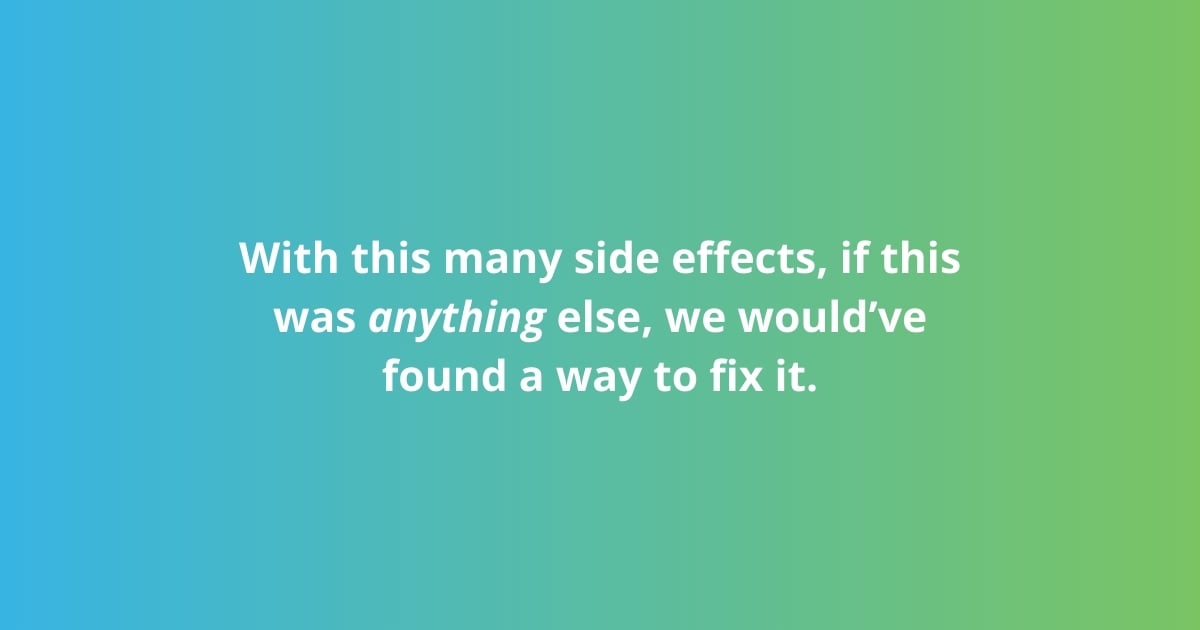 With this many side effects, if this was anything else, we would’ve found a way to fix it.