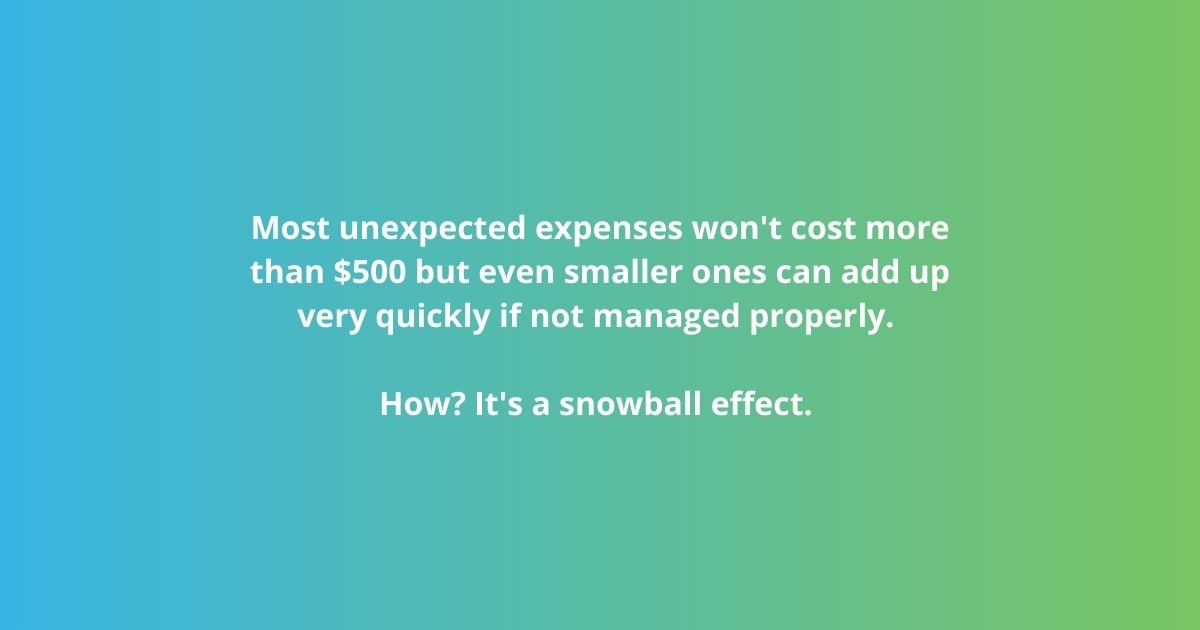 Most unexpected expenses won't cost more than \$500 but even smaller ones can add up very quickly if not managed properly.

How? It's a snowball effect.