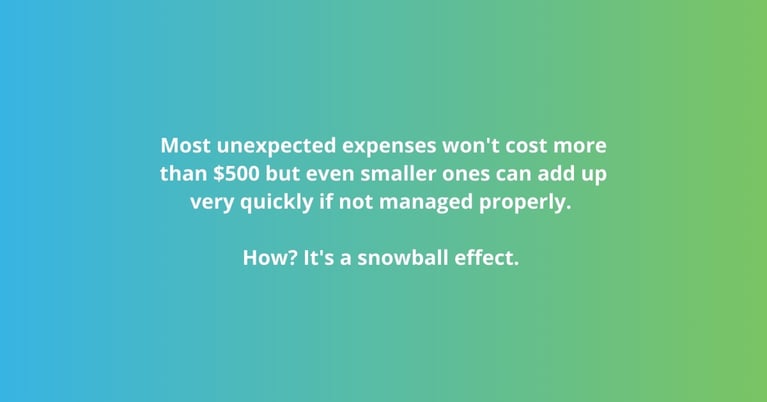 Most unexpected expenses won't cost more than \$500 but even smaller ones can add up very quickly if not managed properly.

How? It's a snowball effect.