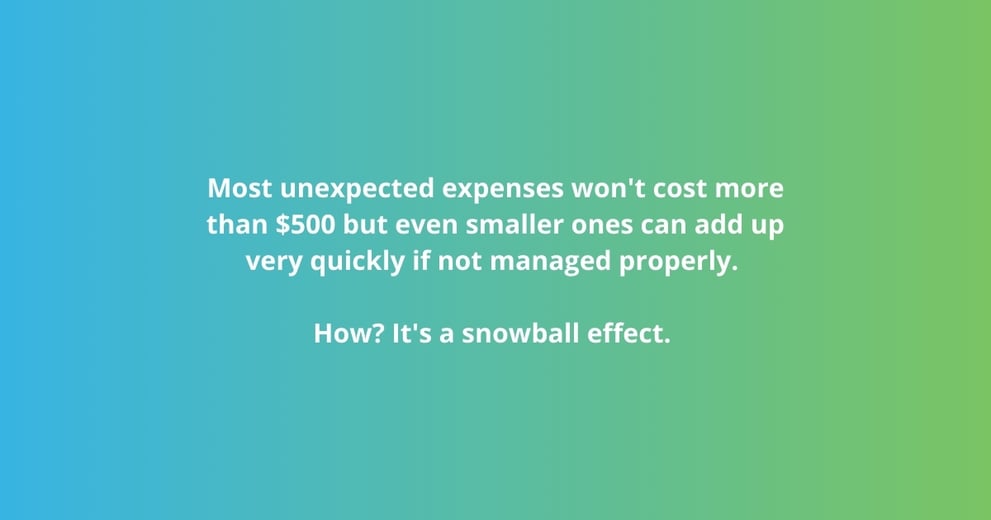 Most unexpected expenses won't cost more than \$500 but even smaller ones can add up very quickly if not managed properly.

How? It's a snowball effect.