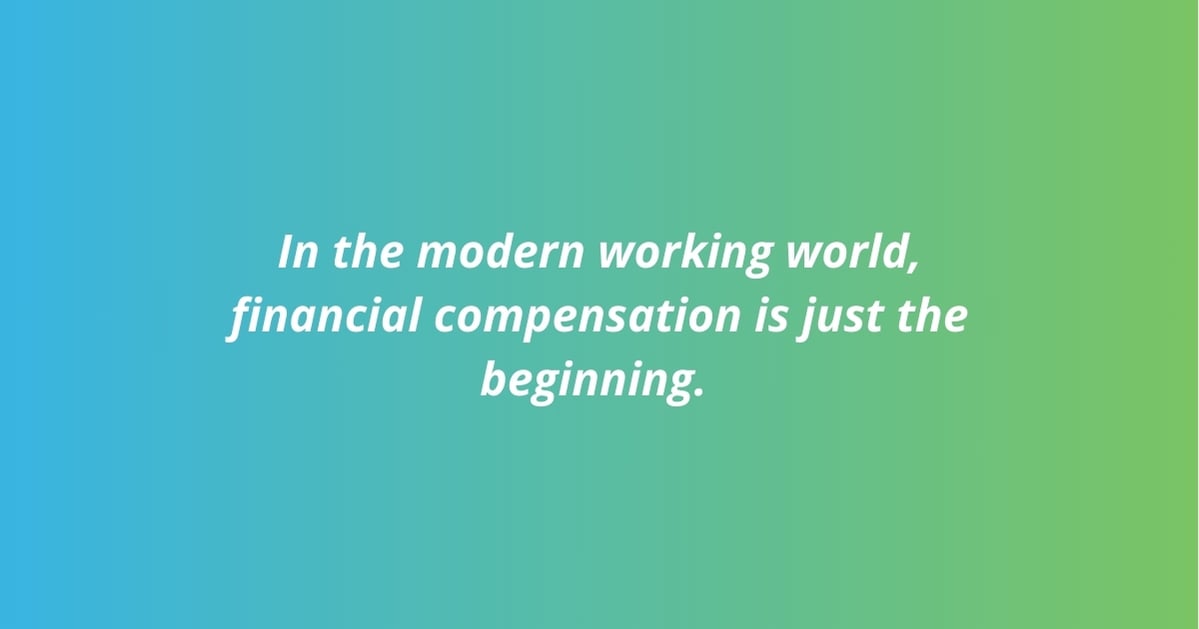 In the modern working world, financial compensation is just the beginning.