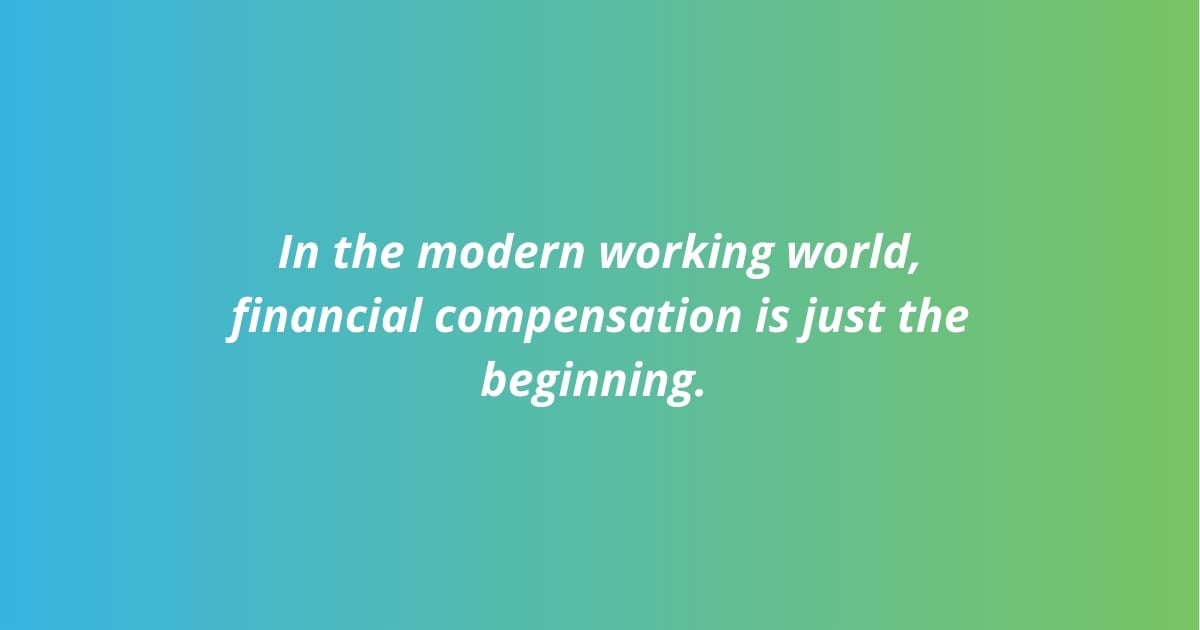 In the modern working world, financial compensation is just the beginning.