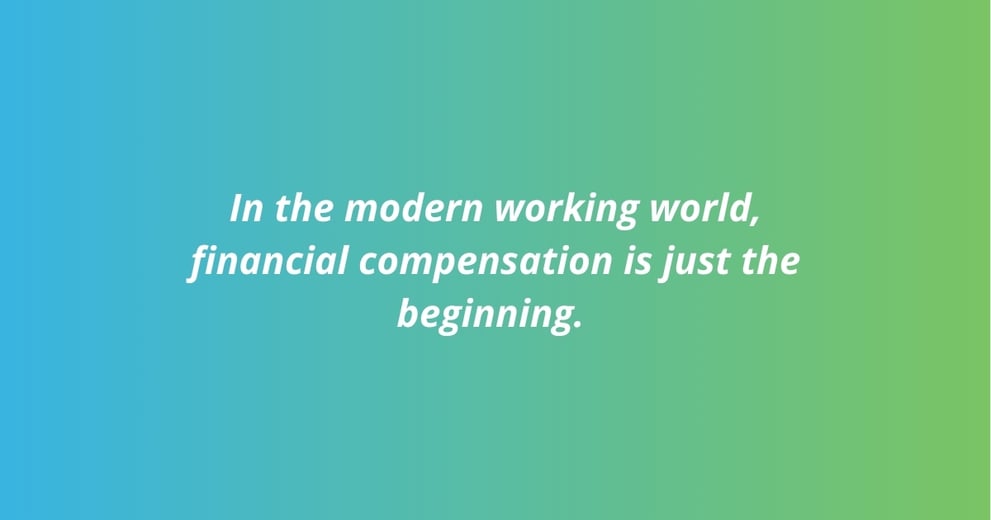 In the modern working world, financial compensation is just the beginning.