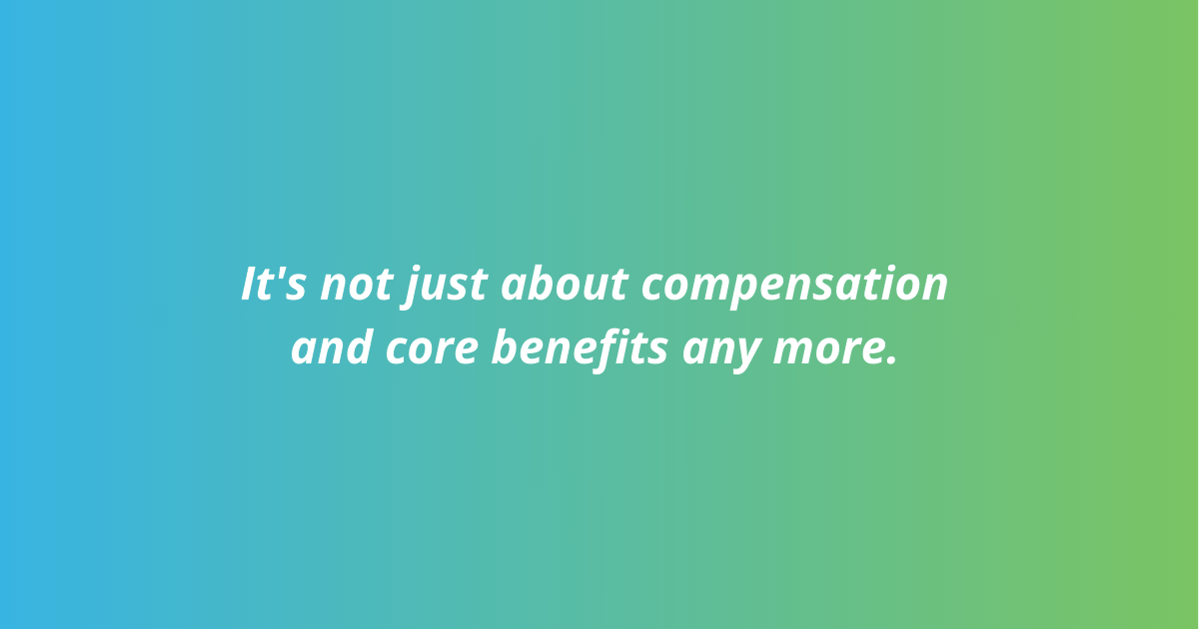 It's not just about compensation and core benefits any more.