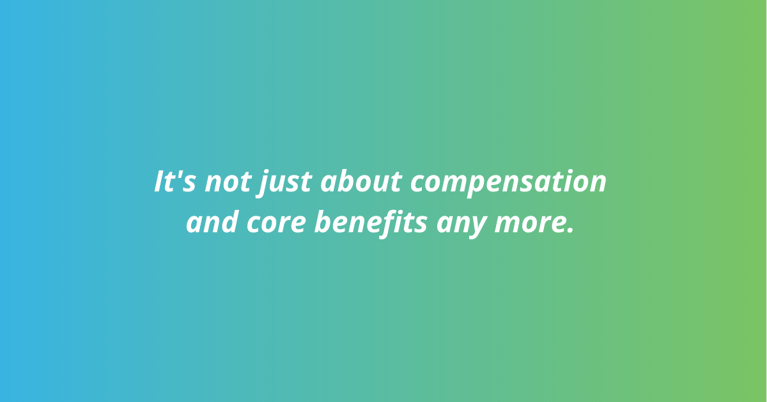 It's not just about compensation and core benefits any more.