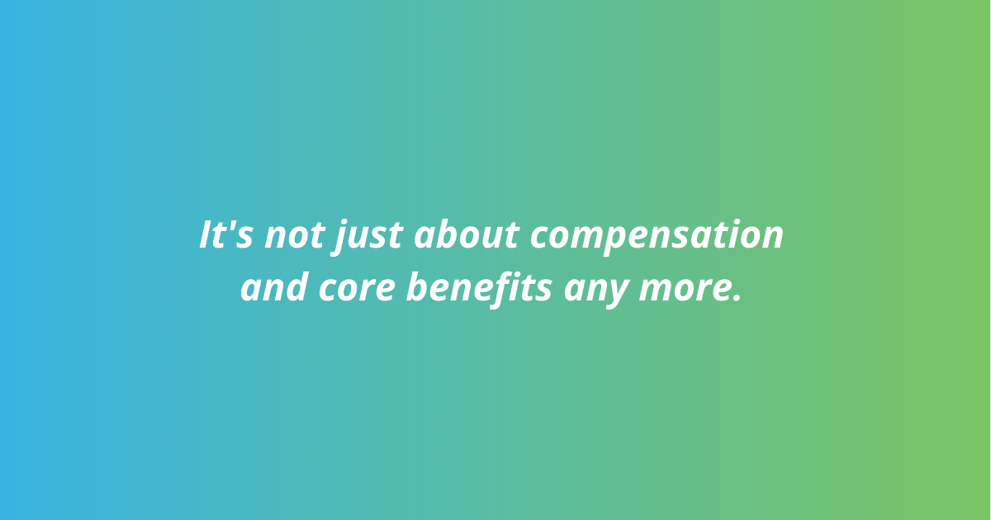 It's not just about compensation and core benefits any more.