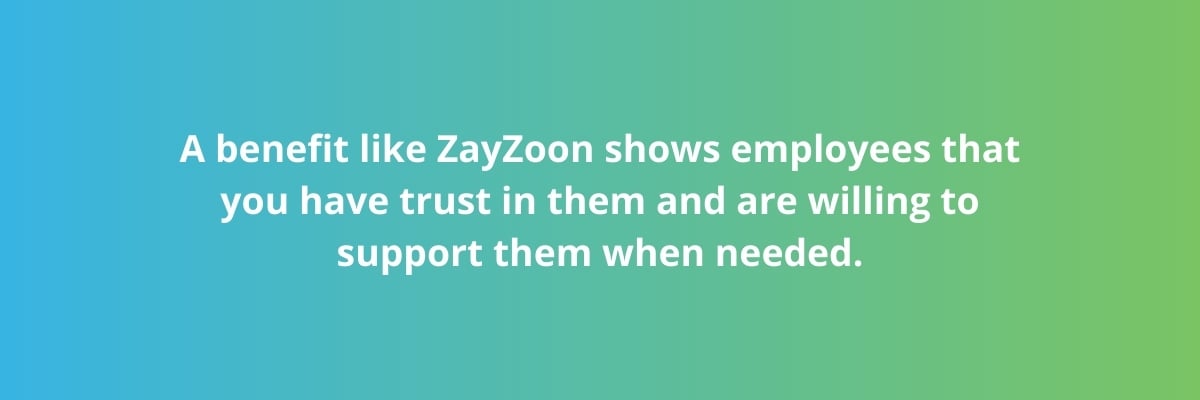 A benefit like ZayZoon shows employees that you have trust in them and are willing to support them when needed.