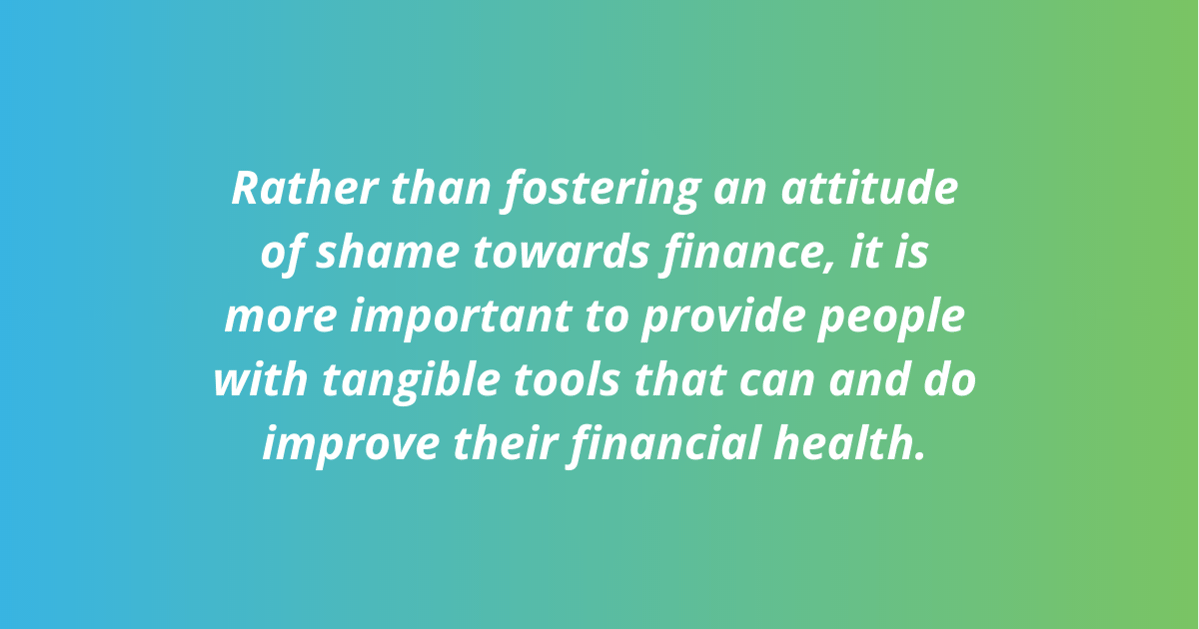 Rather than fostering an attitude of shame towards finance, it is more important to provide people with tangible tools that can and do improve their financial health.