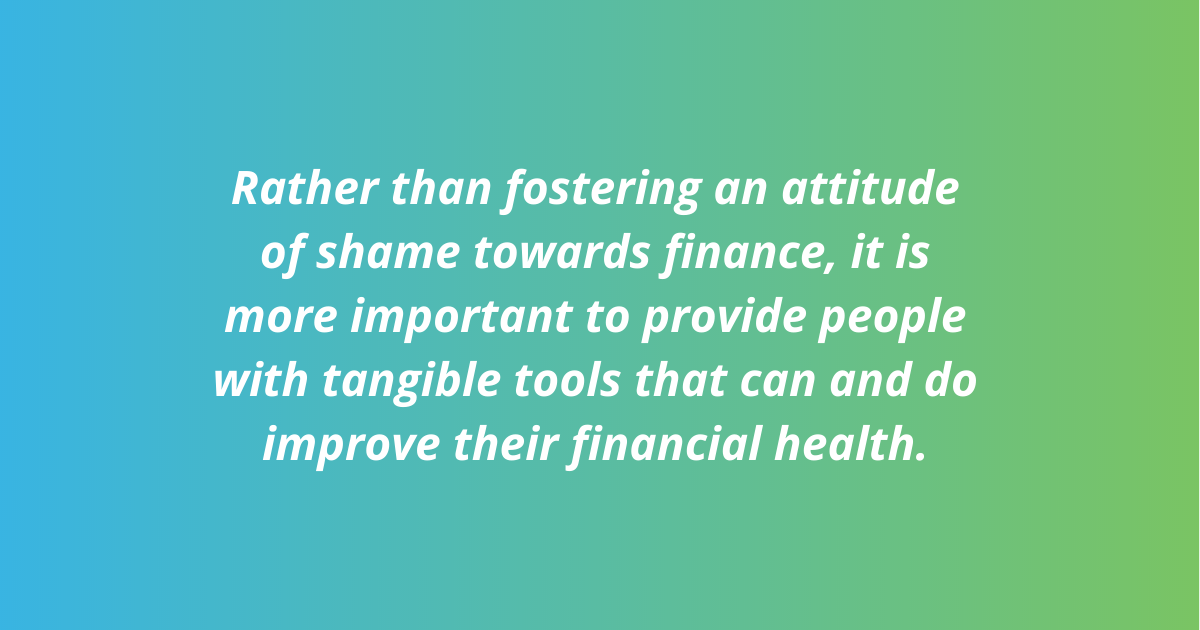 Rather than fostering an attitude of shame towards finance, it is more important to provide people with tangible tools that can and do improve their financial health.