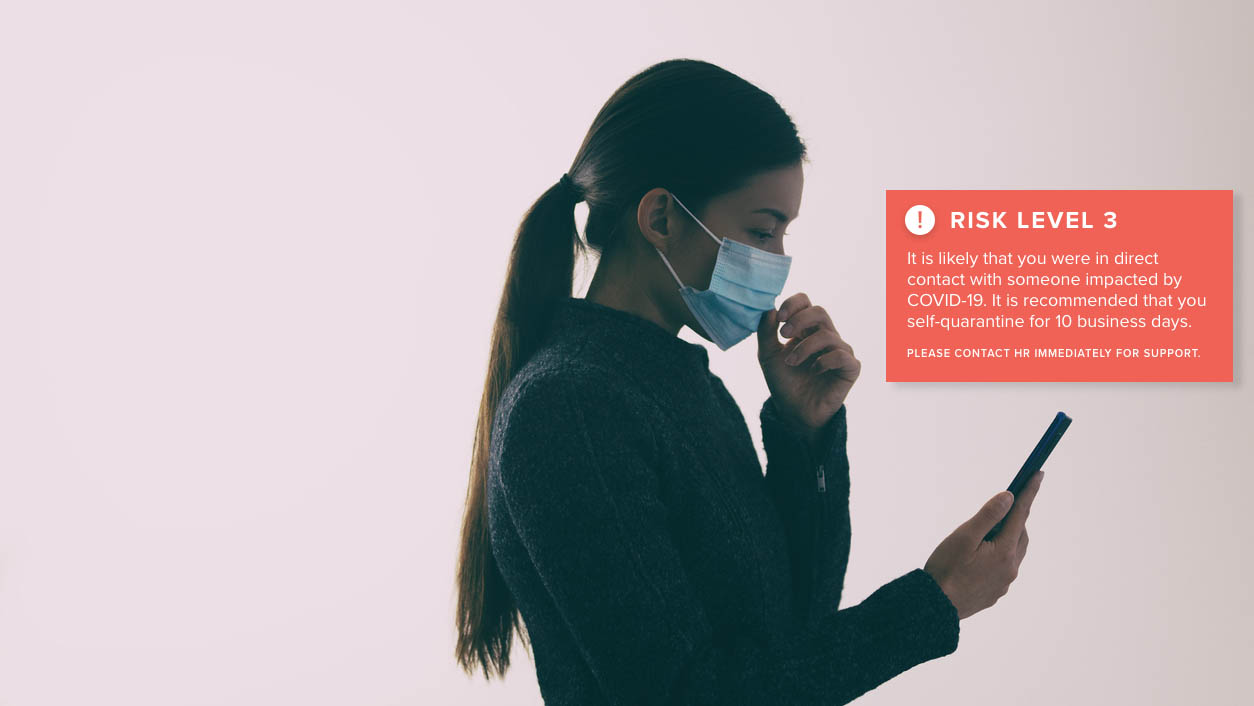 ! RISK LEVEL 3

It is likely that you were in direct contact with someone impacted by COVID-19. It is recommended that you self-quarantine for 10 business days.

PLEASE CONTACT HR IMMEDIATELY FOR SUPPORT.