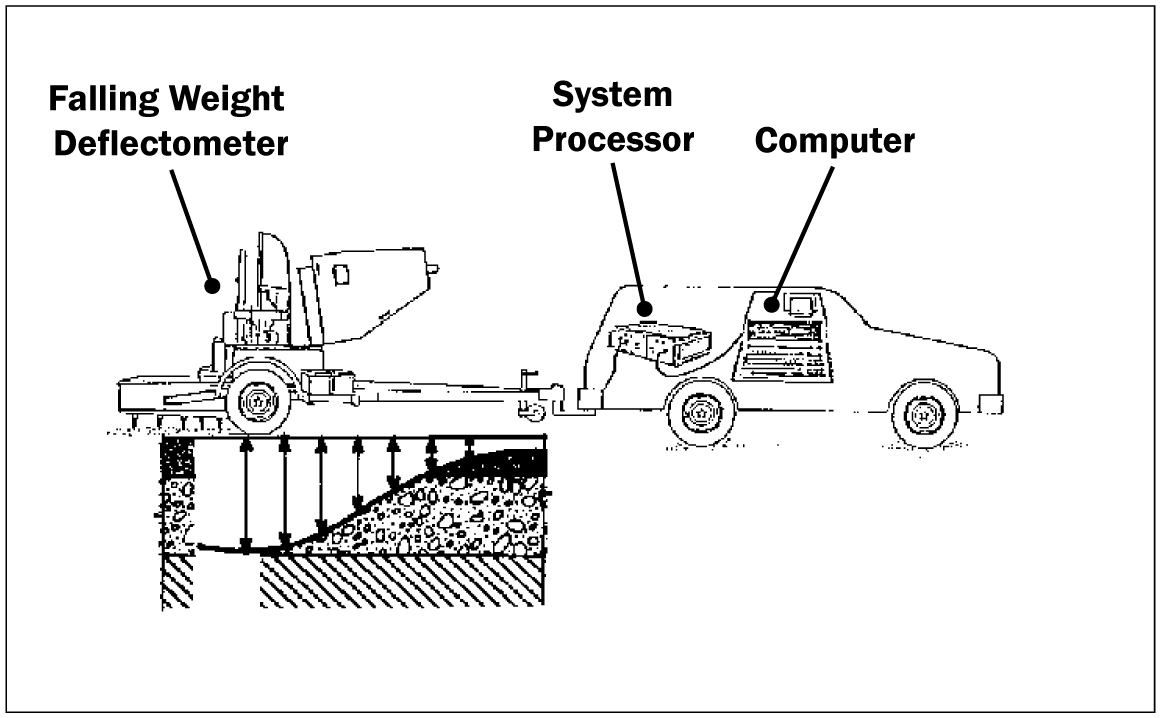 Falling Weight Deflectometer

System Processor

Computer