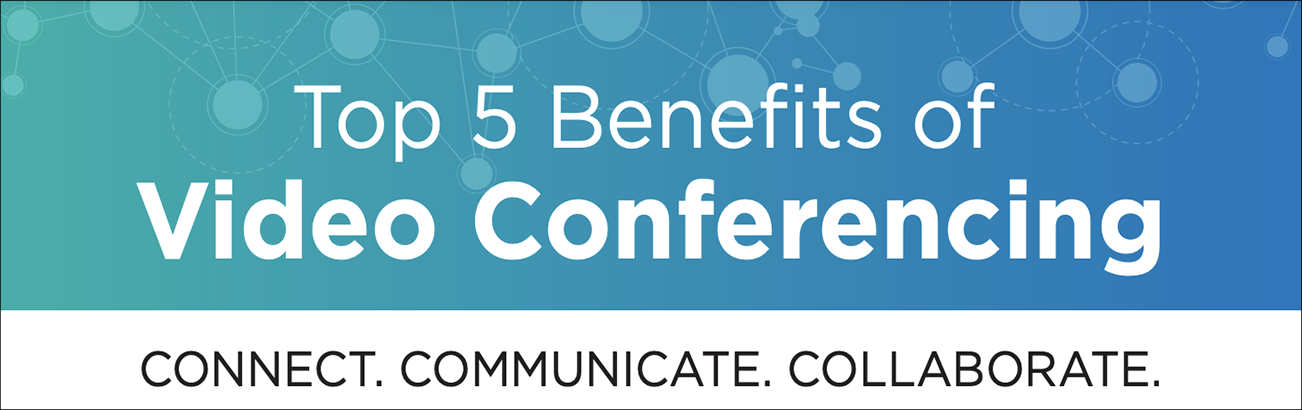 Top 5 Benefits of
Video Conferencing

CONNECT. COMMUNICATE. COLLABORATE.